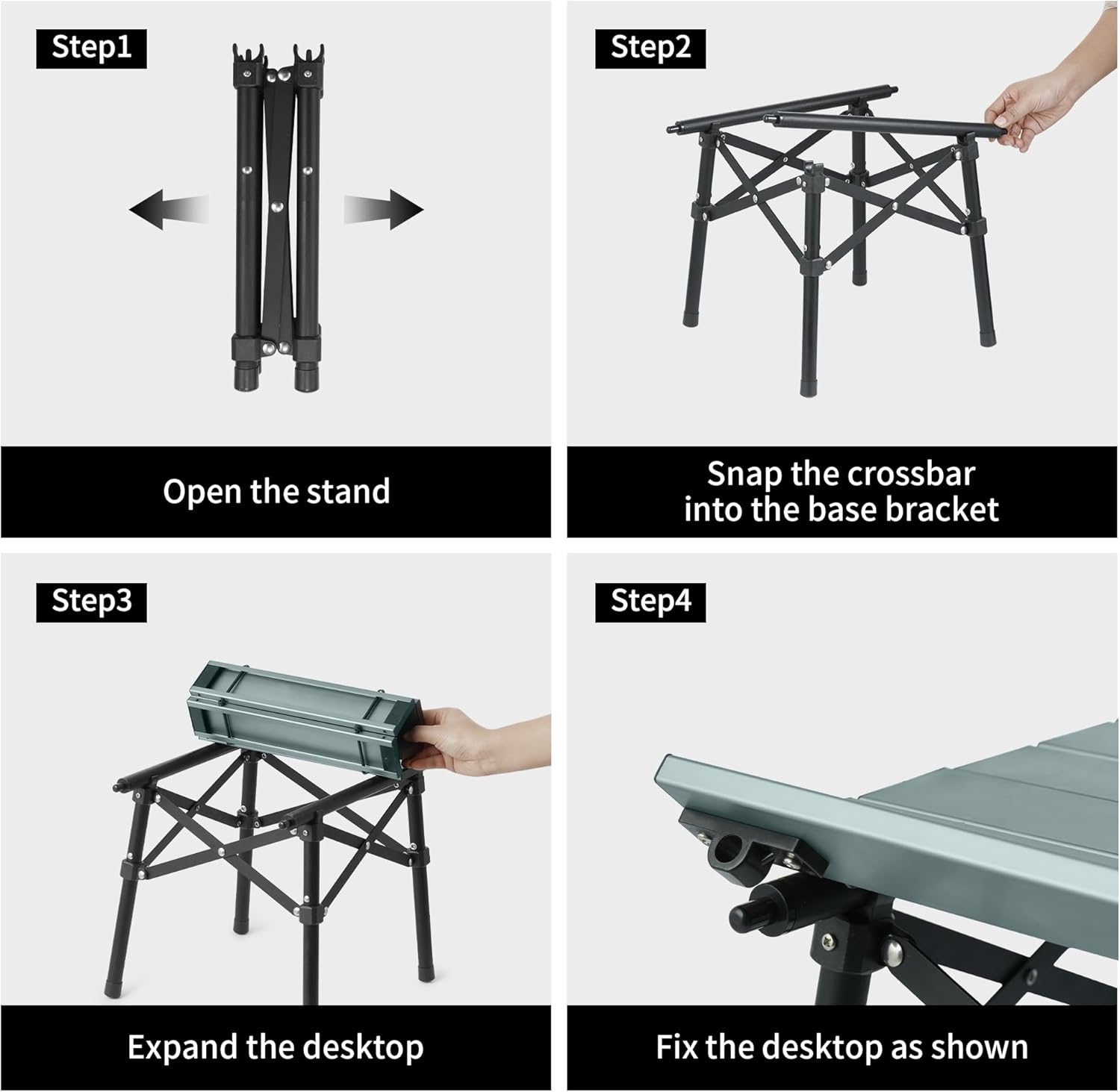 Step1

Open the stand

Step2

Snap the crossbar into the base bracket

Step3

Expand the desktop

Step4

Fix the desktop as shown