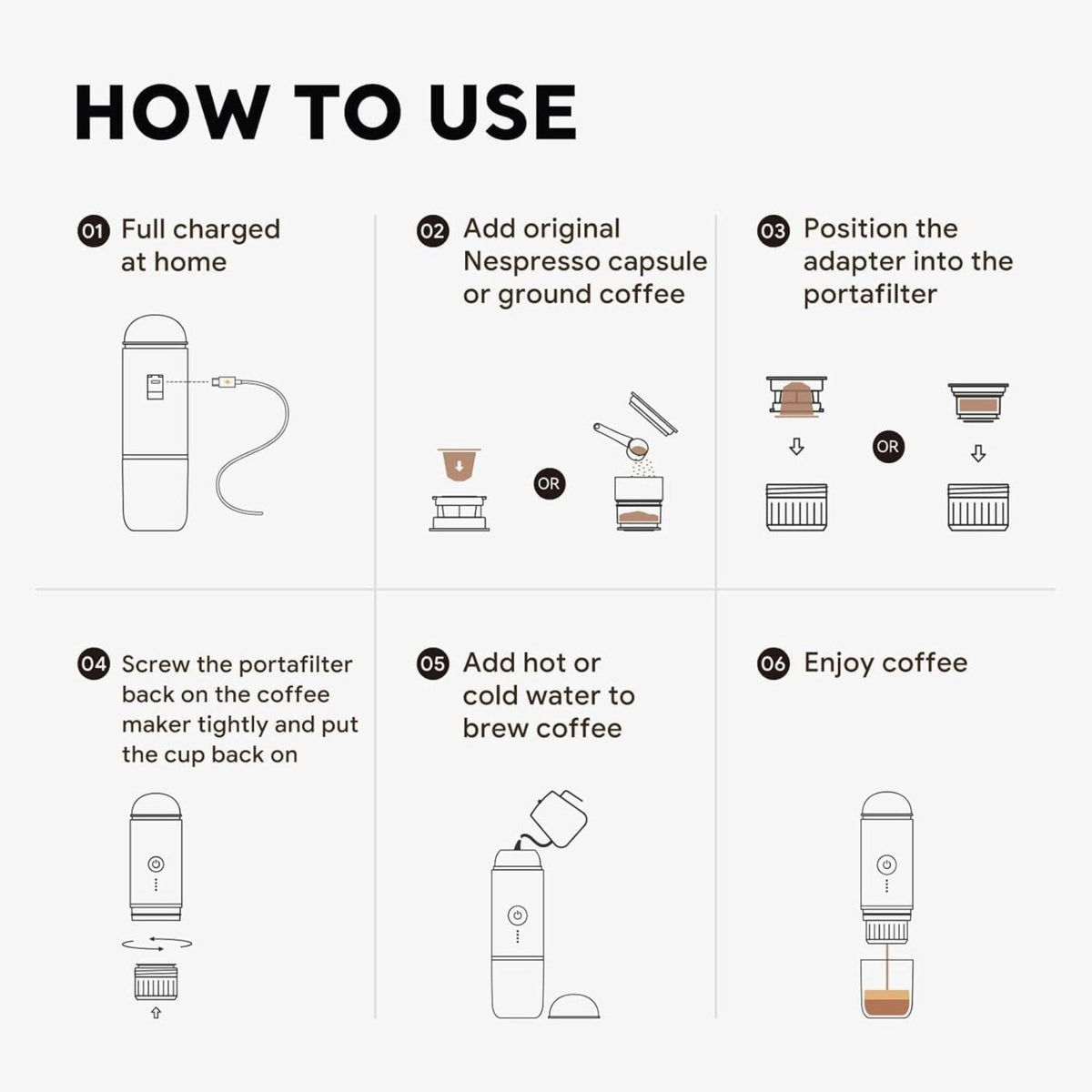 HOW TO USE

01 Full charged at home

02 Add original Nespresso capsule or ground coffee

OR

03 Position the adapter into the portafilter

OR

04 Screw the portafilter back on the coffee maker tightly and put the cup back on

05 Add hot or cold water to brew coffee

06 Enjoy coffee